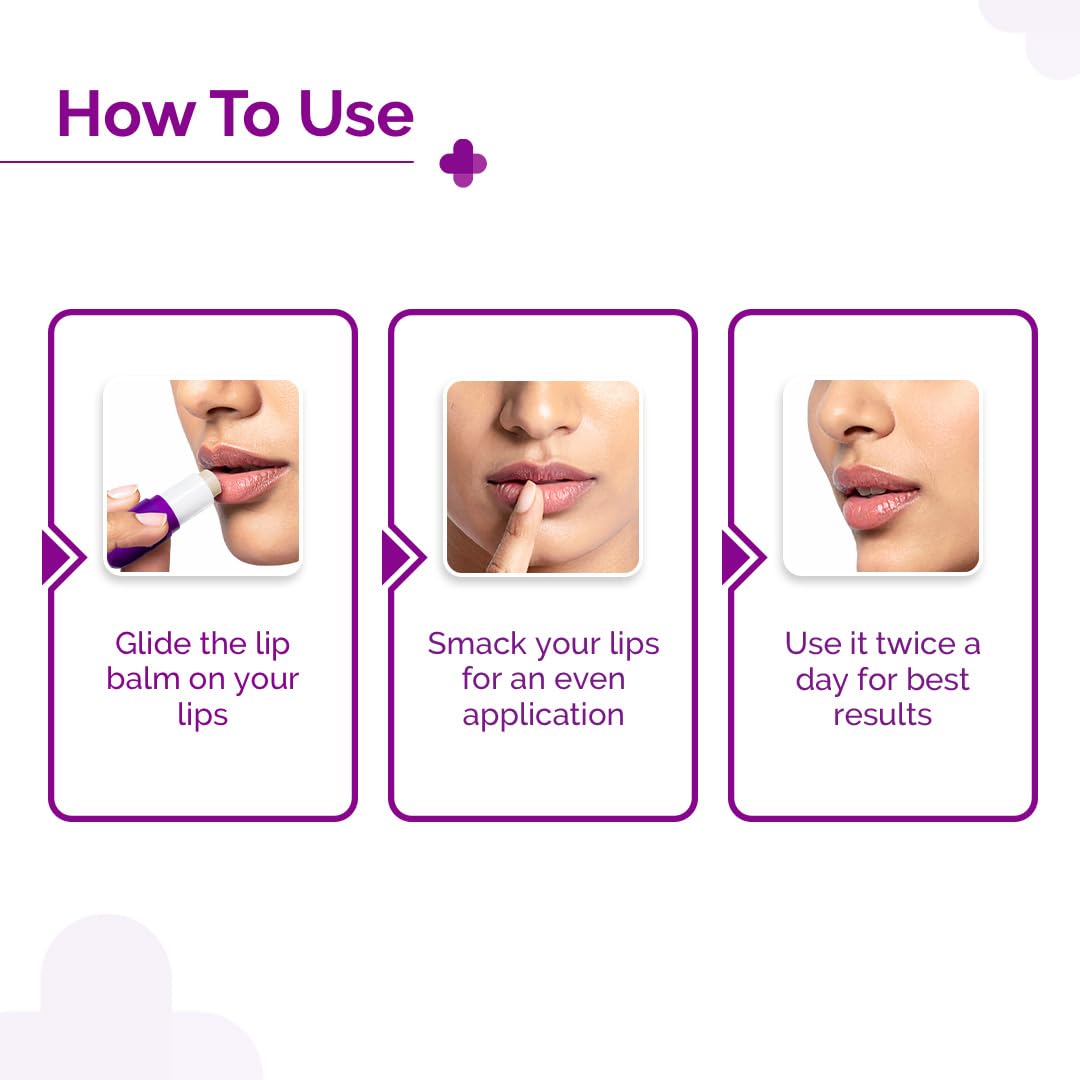 How To Use

Glide the lip balm on your lips

Smack your lips for an even application

Use it twice a day for best results